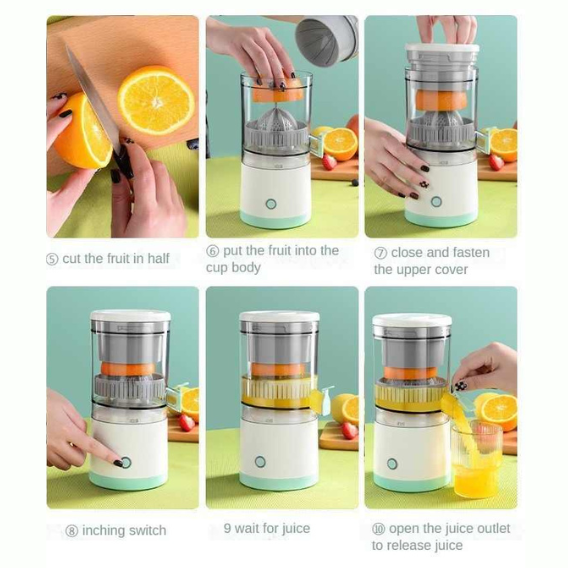 ⑤ cut the fruit in half

⑥ put the fruit into the cup body

⑦ close and fasten the upper cover

⑧ inching switch

9 wait for juice

⑩ open the juice outlet to release juice