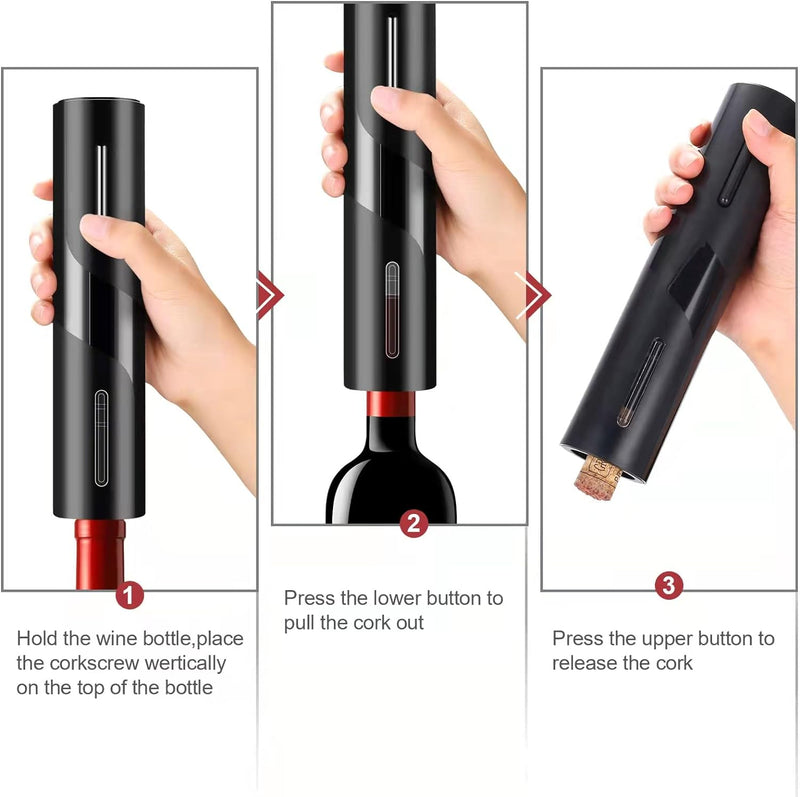 1

Hold the wine bottle,place the corkscrew wertically on the top of the bottle

2

Press the lower button to pull the cork out

3

Press the upper button to release the cork