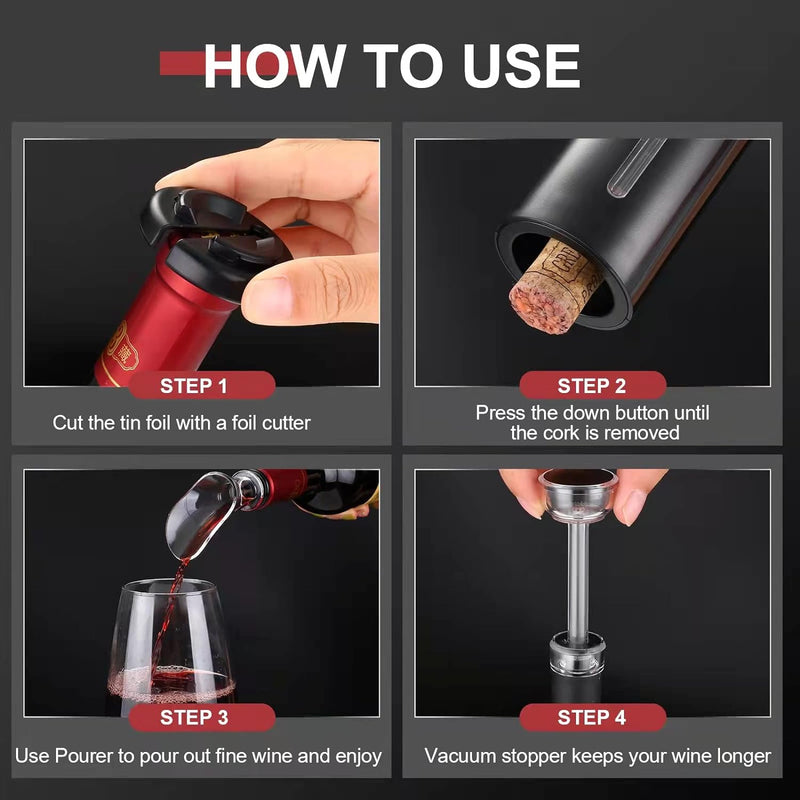 HOW TO USE

STEP 1

Cut the tin foil with a foil cutter

STEP 2

Press the down button until the cork is removed

STEP 3

Use Pourer to pour out fine wine and enjoy

STEP 4

Vacuum stopper keeps your wine longer