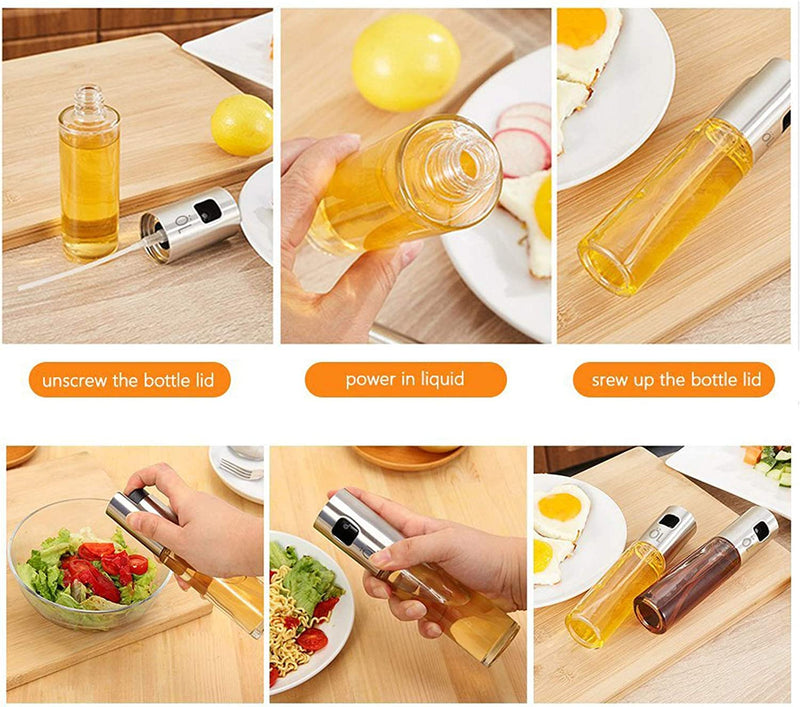 unscrew the bottle lid

power in liquid

srew up the bottle lid